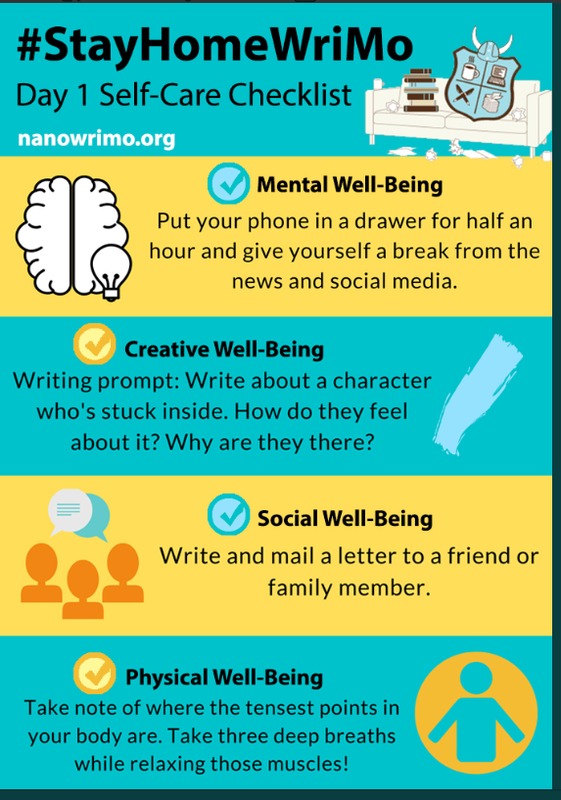 #StayHomeWriMo
Day 1 Self-Care Checklist
nanowrimo.org

Mental Well-Being
Put your phone in a drawer for half an hour and give yourself a break from the news and social media.

Creative Well-Being
Writing prompt: Write about a character who's stuck inside. How do they feel about it? Why are they there?

Social Well-Being
Write and mail a letter to a friend or family member.

Physical Well-Being
Take note of where the tensest points in your body are. Take three deep breaths while relaxing those muscles!